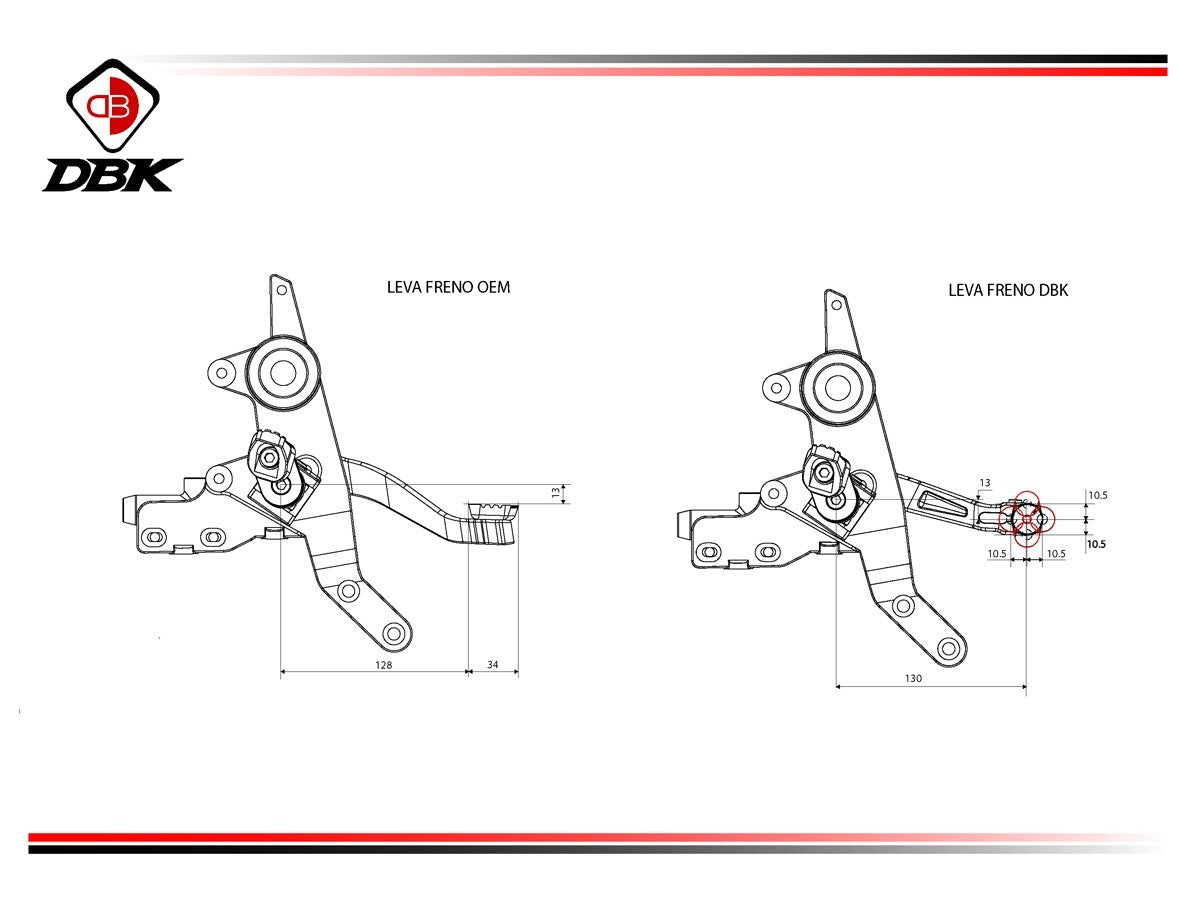 DB
DBK

LEVA FRENO OEM

13
128
34

LEVA FRENO DBK

13
10.5
10.5
10.5
10.5
130