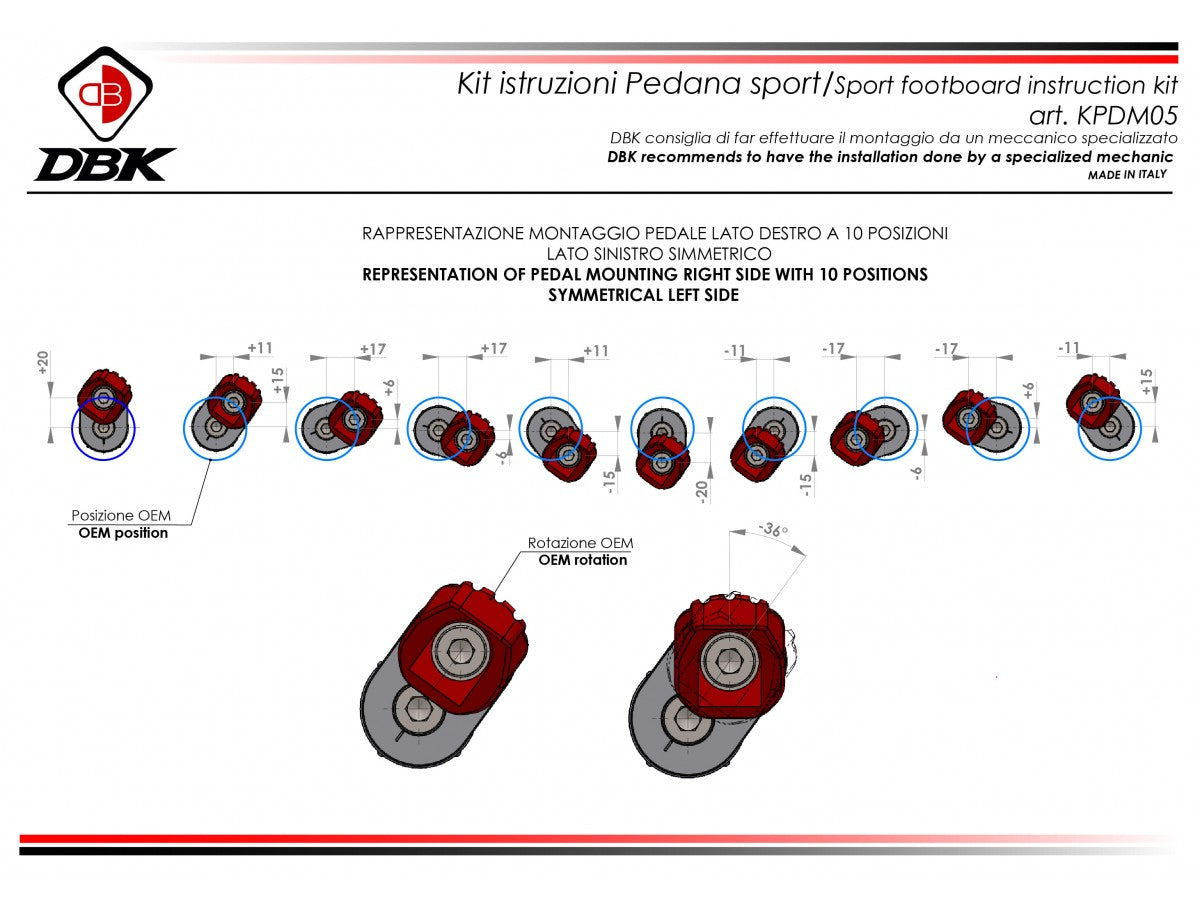 DB
DBK

Kit istruzioni Pedana sport/Sport footboard instruction kit
art. KPDM05
DBK consiglia di far effettuare il montaggio da un meccanico specializzato
DBK recommends to have the installation done by a specialized mechanic
MADE IN ITALY

RAPPRESENTAZIONE MONTAGGIO PEDALE LATO DESTRO A 10 POSIZIONI
LATO SINISTRO SIMMETRICO
REPRESENTATION OF PEDAL MOUNTING RIGHT SIDE WITH 10 POSITIONS
SYMMETRICAL LEFT SIDE

+20
+11 +15
+17 +6
+17 -6
+11 -15
-20
-11 -15
-17 -6
-17 +6
-11 +15

Posizione OEM
OEM position

Rotazione OEM
OEM rotation

-36°