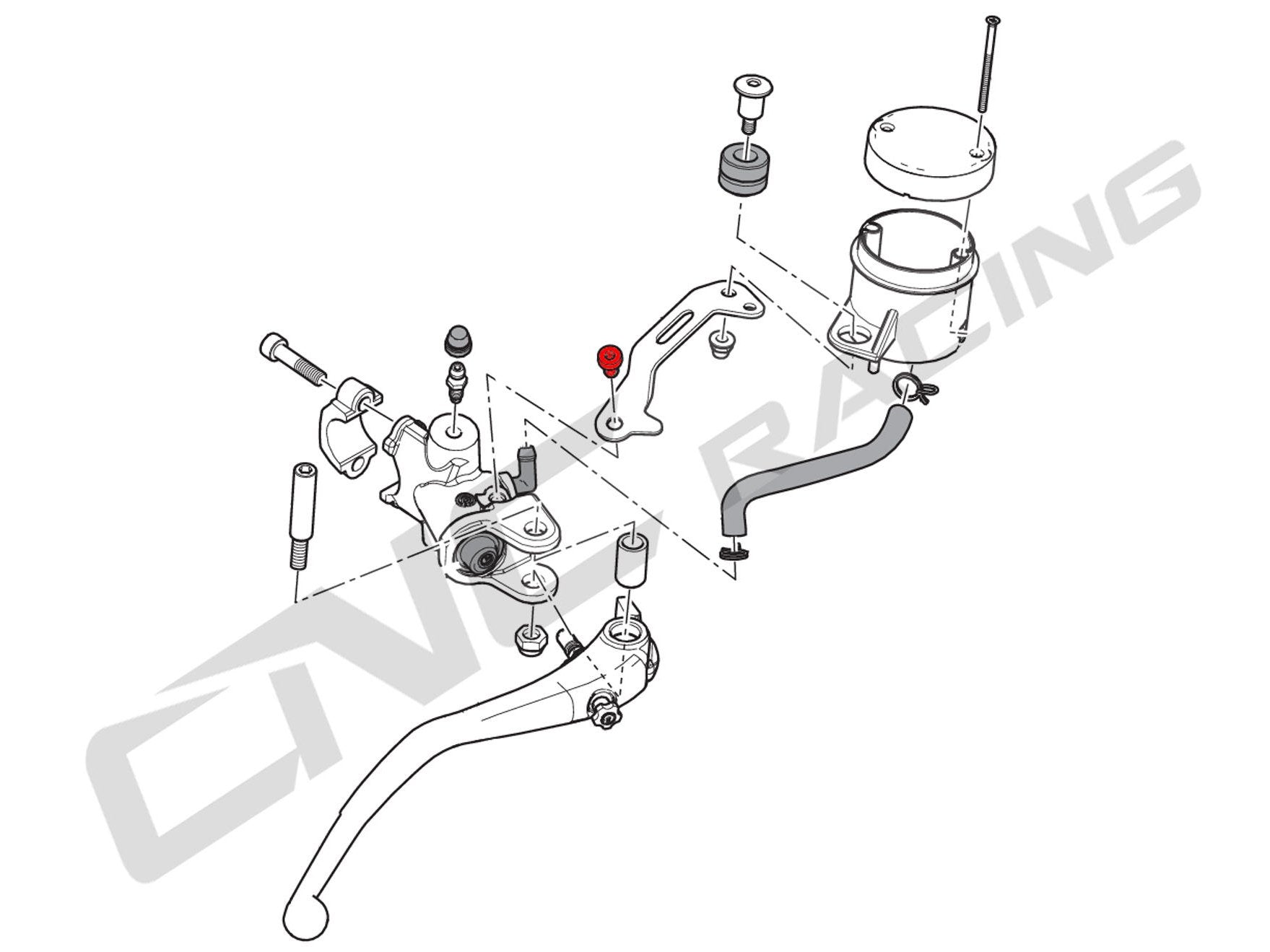 CNC RACING