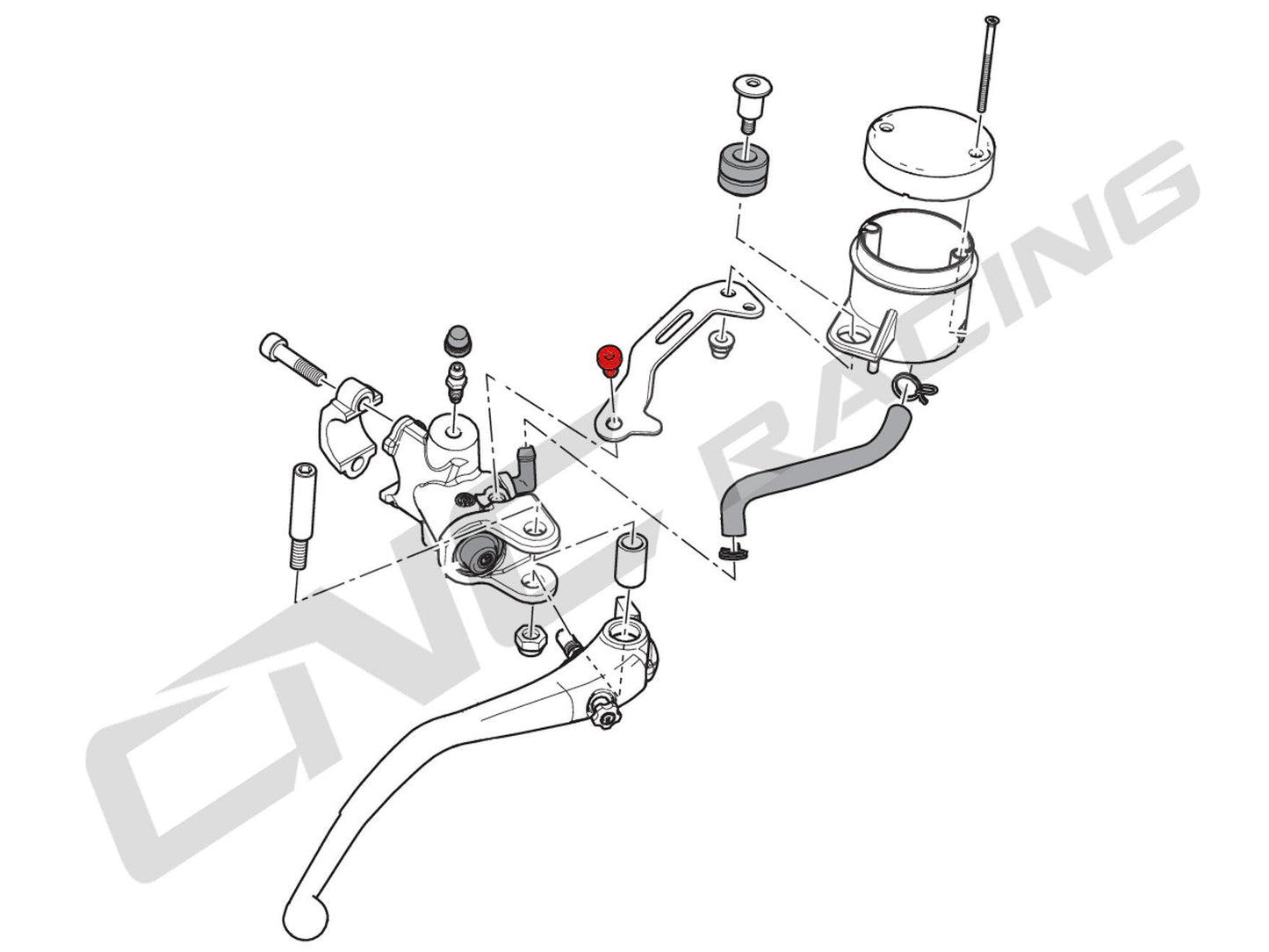 CNC RACING