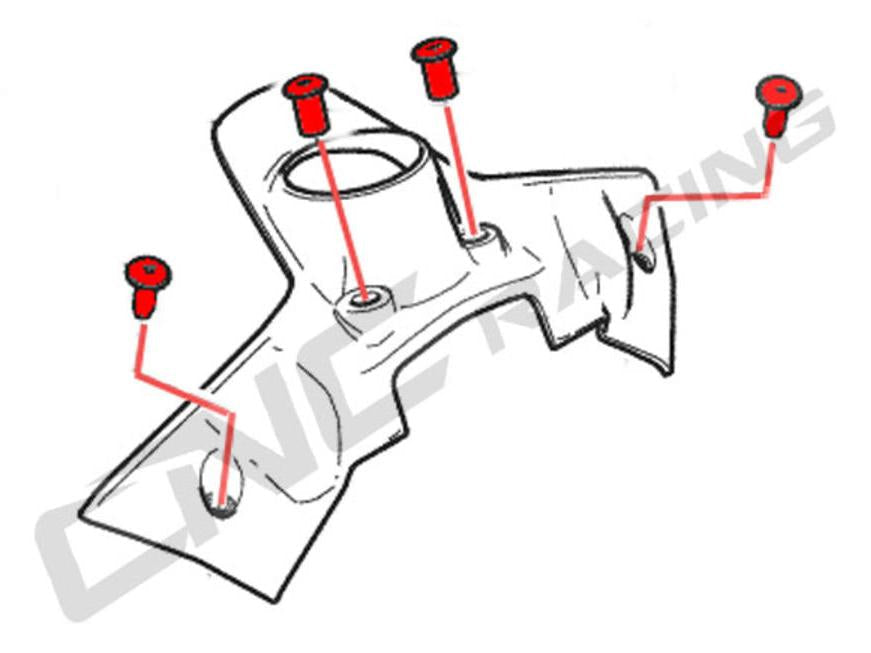 CNC RACING