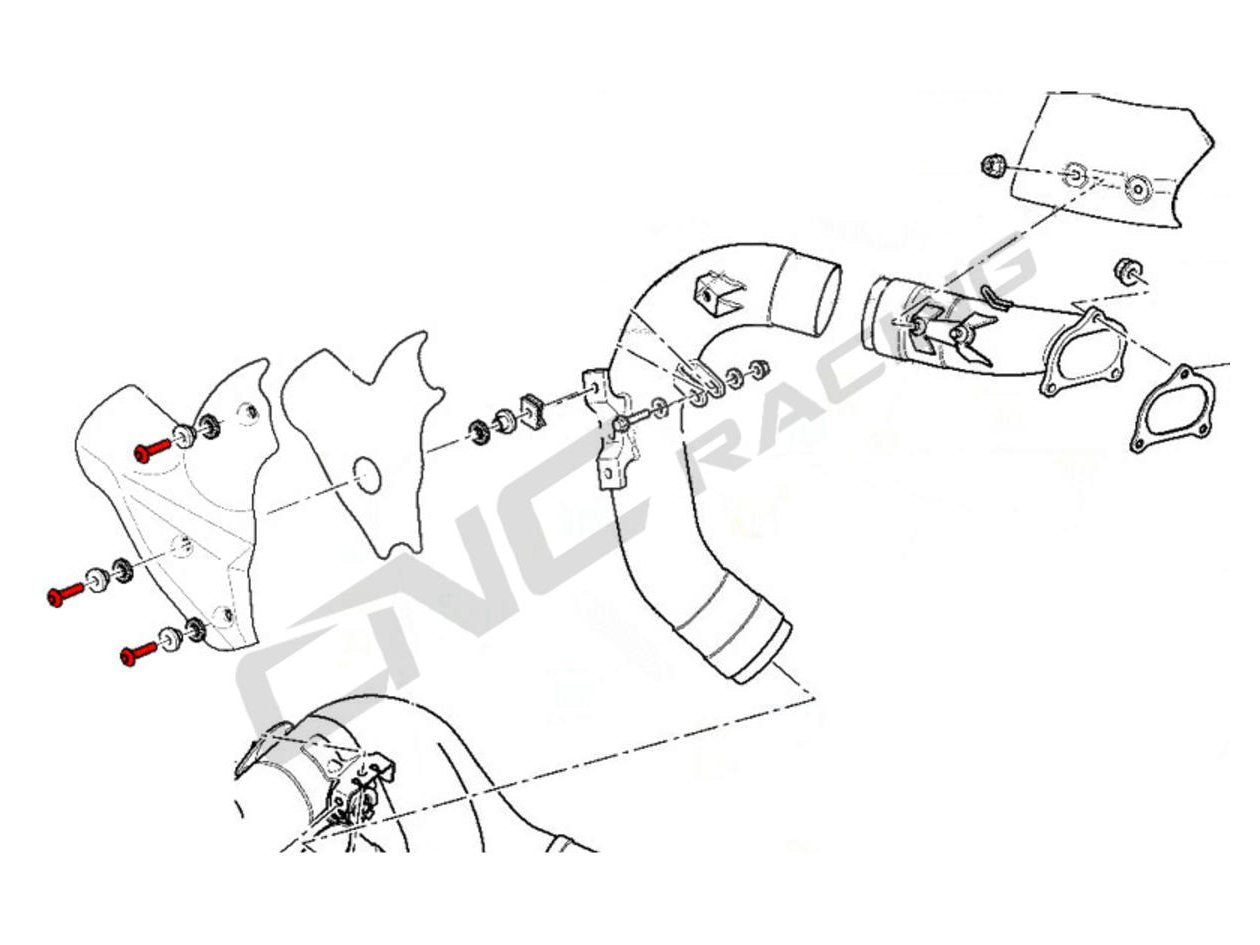 CNC RACING